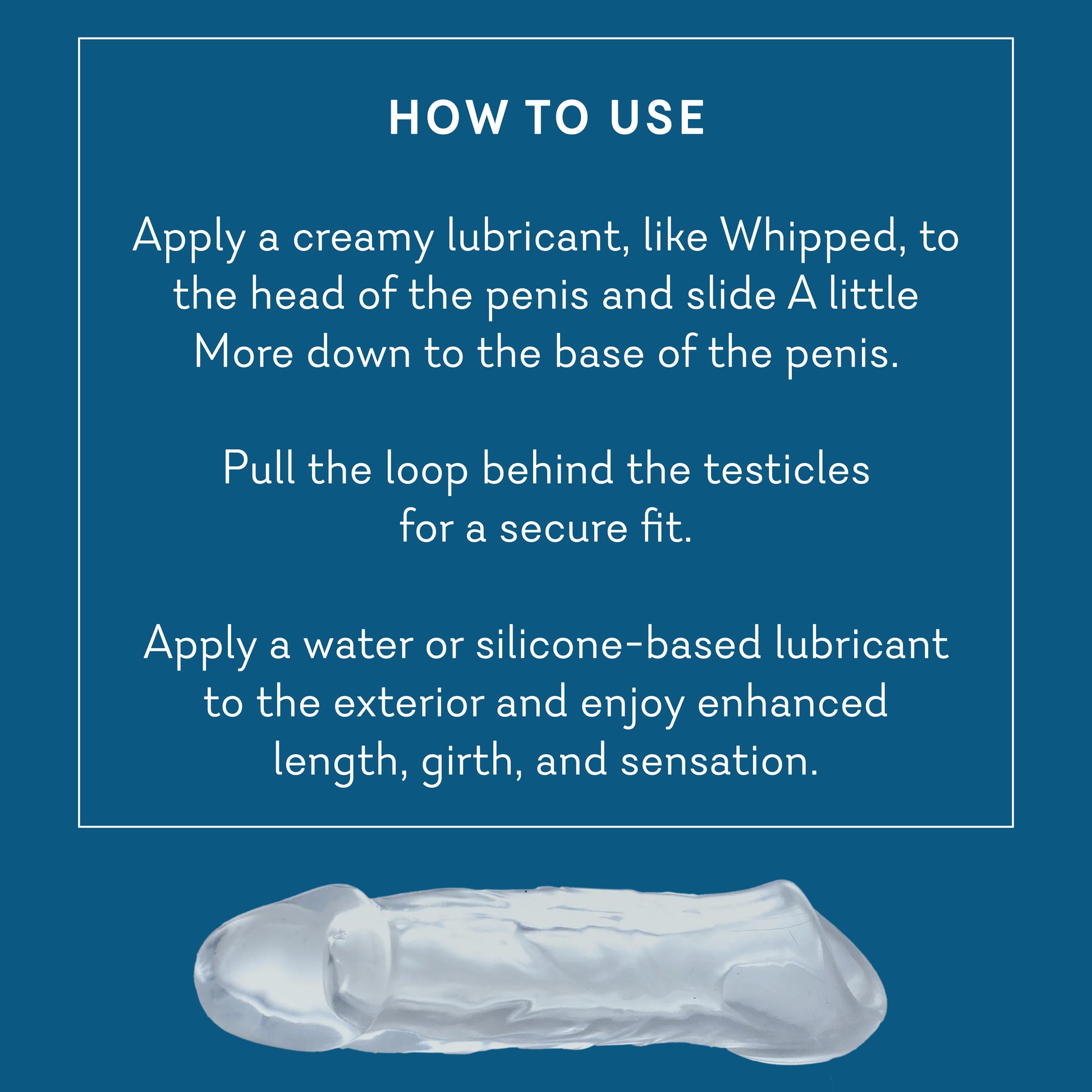 HOW TO USE

Apply a creamy lubricant, like Whipped, to the head of the penis and slide A little More down to the base of the penis.

Pull the loop behind the testicles for a secure fit.

Apply a water or silicone-based lubricant to the exterior and enjoy enhanced length, girth, and sensation.