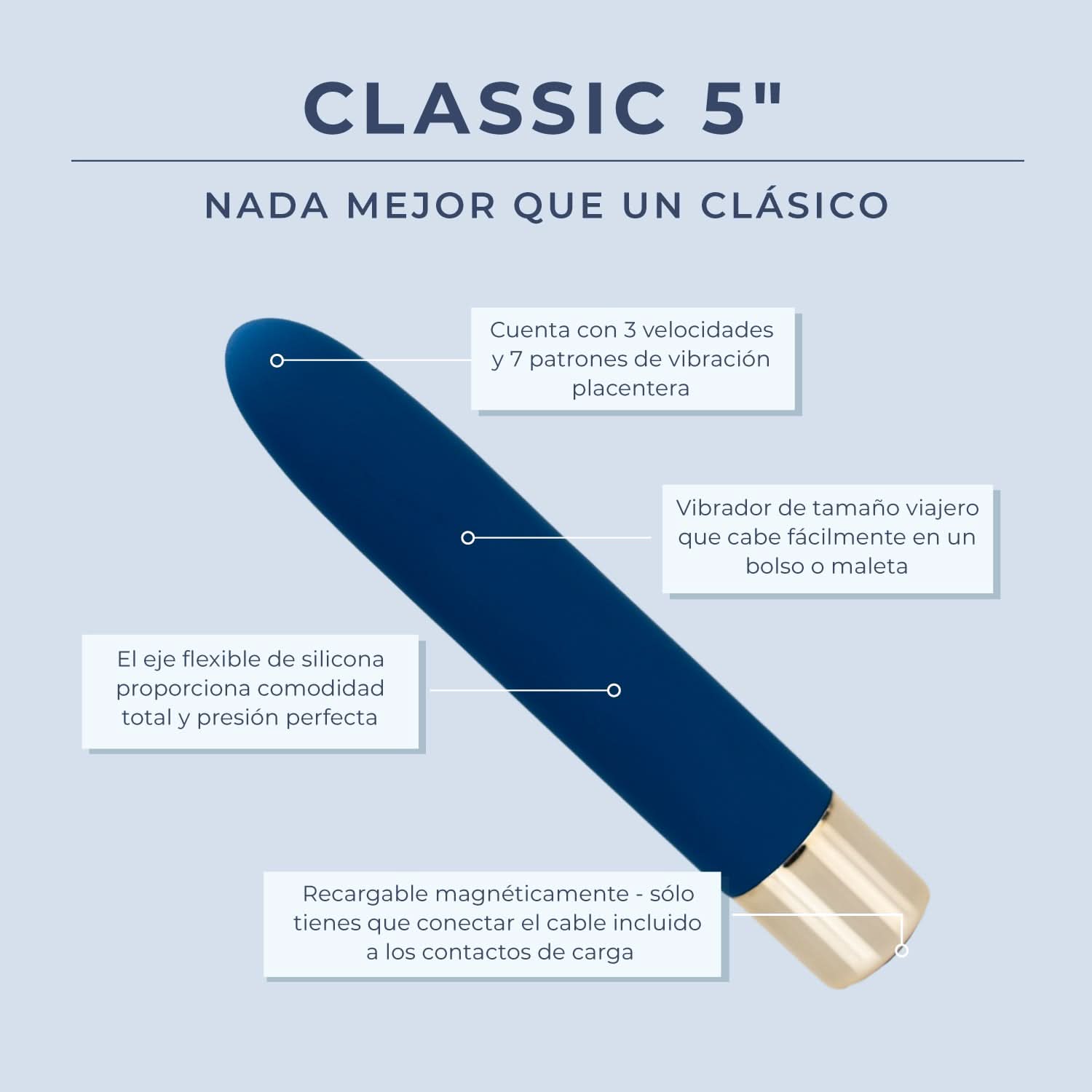 CLASSIC 5"

NADA MEJOR QUE UN CLÁSICO

Cuenta con 3 velocidades y 7 patrones de vibración placentera

Vibrador de tamaño viajero que cabe fácilmente en un bolso o maleta

El eje flexible de silicona proporciona comodidad total y presión perfecta

Recargable magnéticamente - sólo tienes que conectar el cable incluido a los contactos de carga