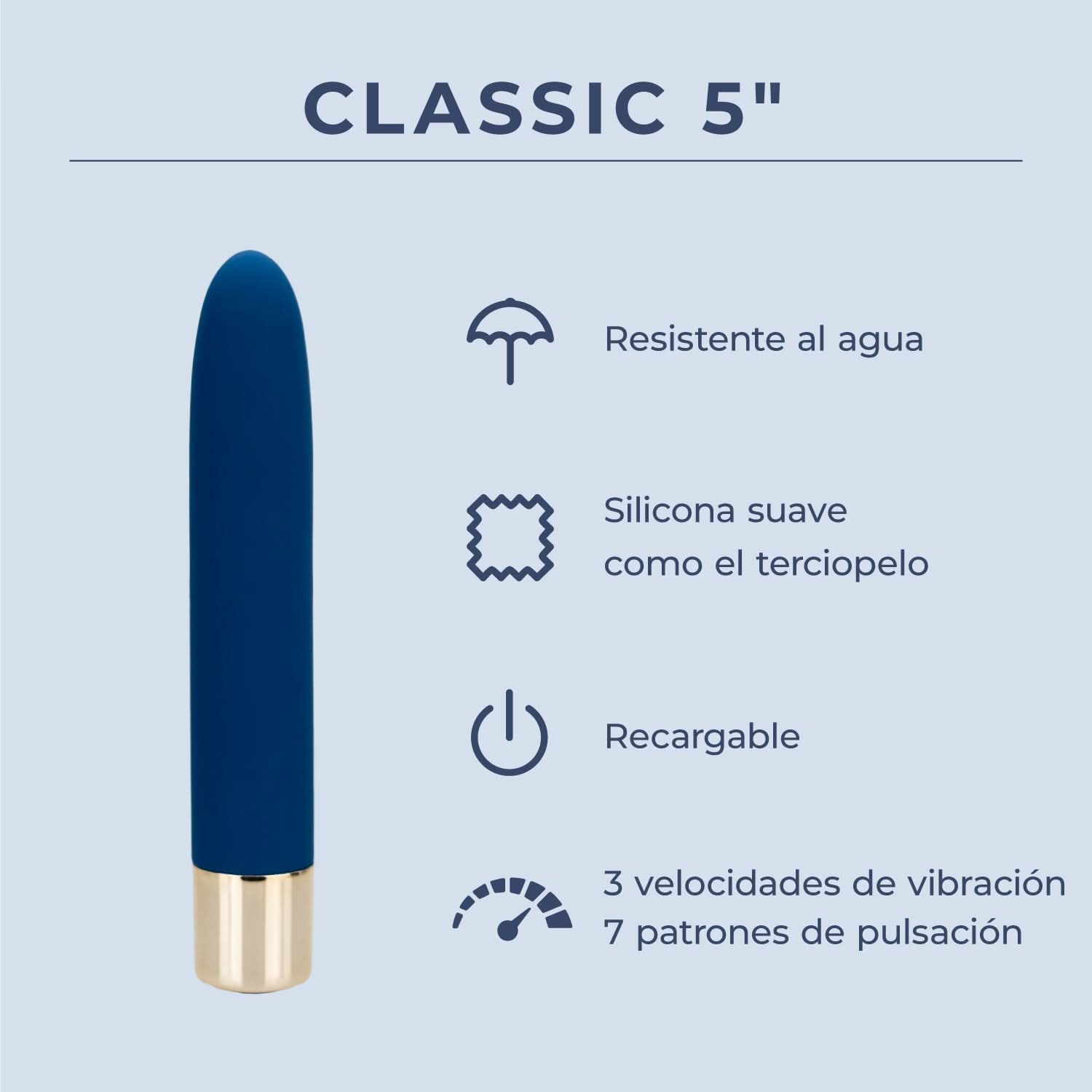 CLASSIC 5"

Resistente al agua

Silicona suave
como el terciopelo

Recargable

3 velocidades de vibración
7 patrones de pulsación