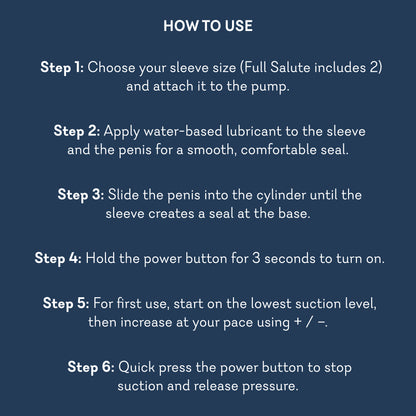 HOW TO USE

Step 1: Choose your sleeve size (Full Salute includes 2) and attach it to the pump.

Step 2: Apply water-based lubricant to the sleeve and the penis for a smooth, comfortable seal.

Step 3: Slide the penis into the cylinder until the sleeve creates a seal at the base.

Step 4: Hold the power button for 3 seconds to turn on.

Step 5: For first use, start on the lowest suction level, then increase at your pace using + / −.

Step 6: Quick press the power button to stop suction and release pressure.